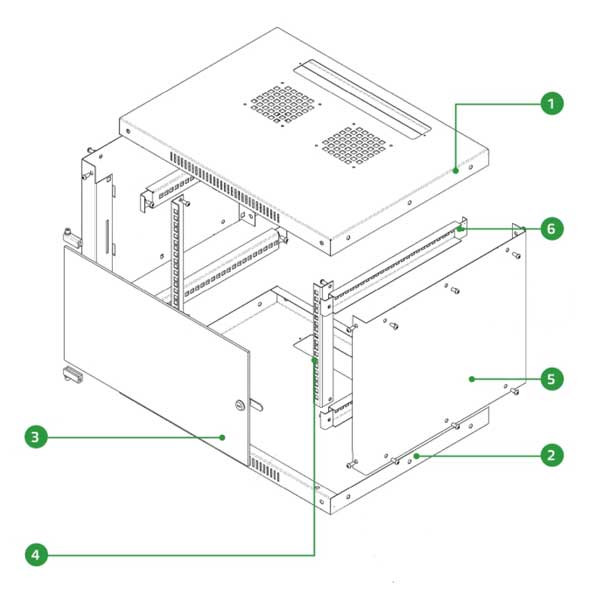 1
6
5
3
2
4