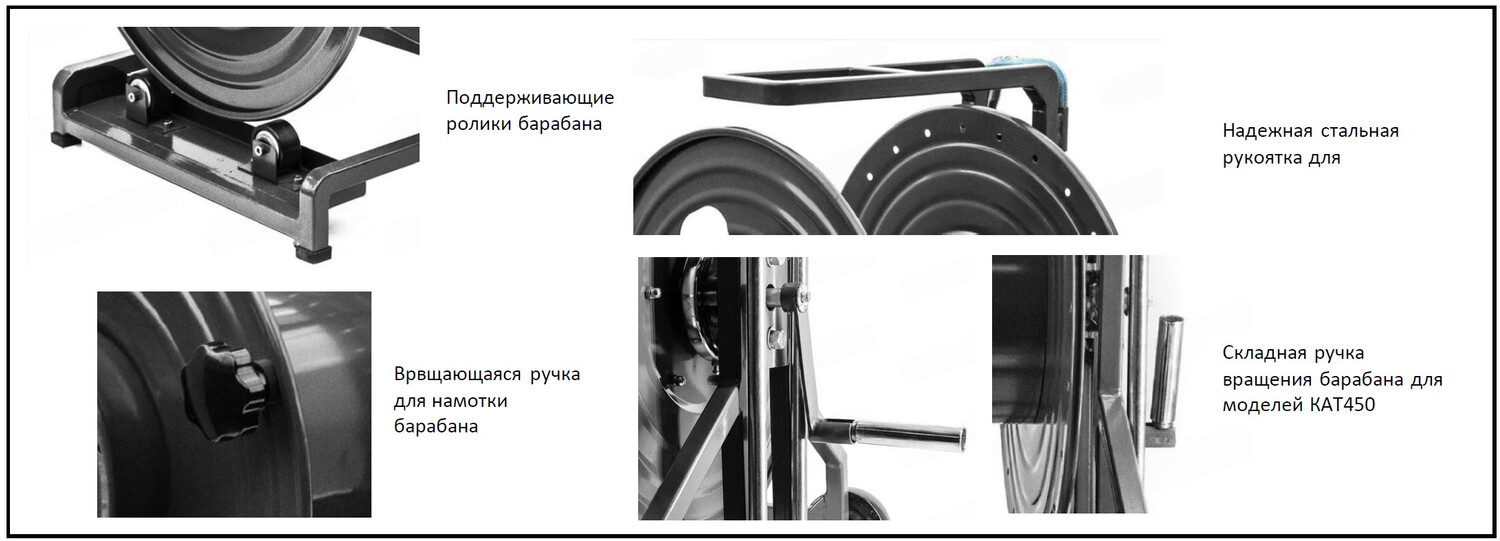 Поддерживающие ролики барабана

Надежная стальная рукоятка для

Врвщающаяся ручка для намотки барабана

Складная ручка вращения барабана для моделей КАТ450